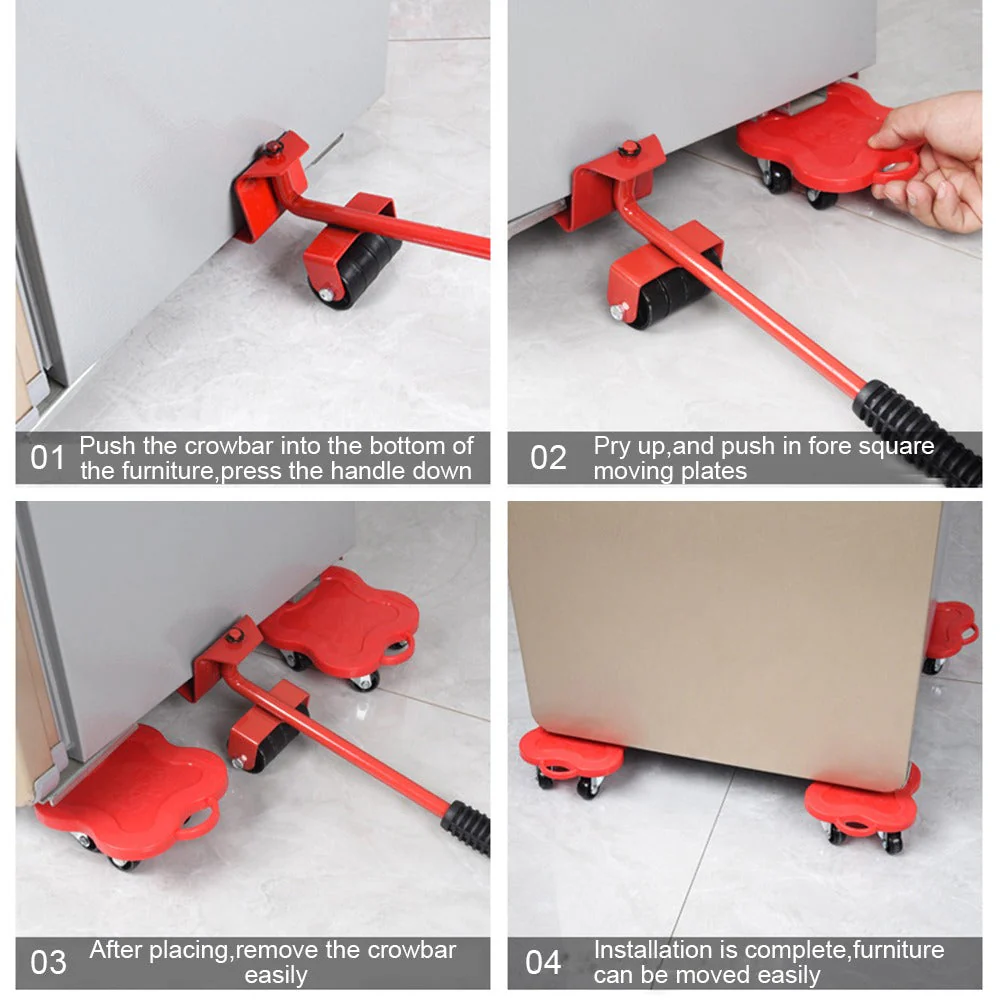 01 Push the crowbar into the bottom of the furniture,press the handle down

02 Pry up,and push in fore square moving plates

03 After placing,remove the crowbar easily

04 Installation is complete,furniture can be moved easily